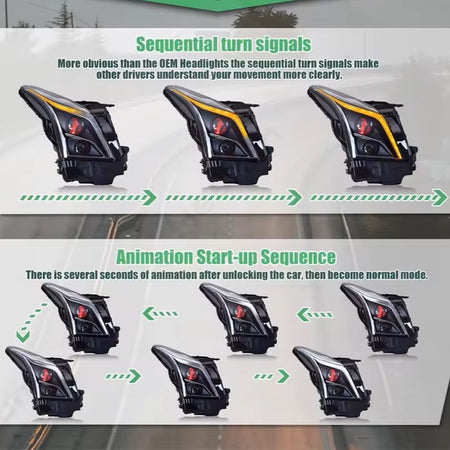 Sequential turn signals

More obvious than the OEM Headlights the sequential turn signals make other drivers understand your movement more clearly.

Animation Start-up Sequence

There is several seconds of animation after unlocking the car, then become normal mode.